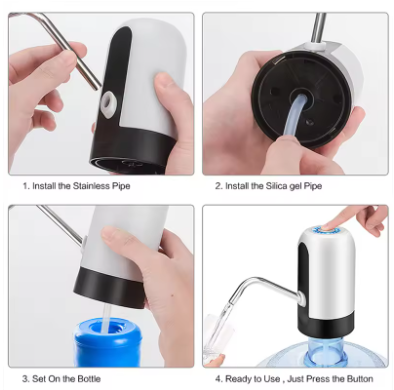 1. Install the Stainless Pipe

2. Install the Silica gel Pipe

3. Set On the Bottle

4. Ready to Use , Just Press the Button