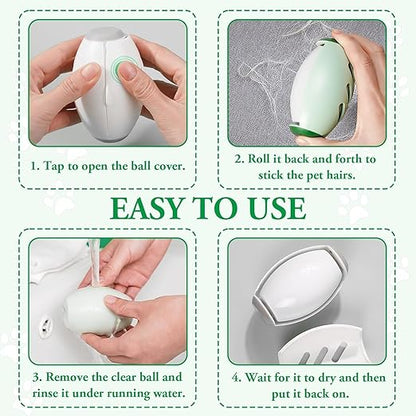 1. Tap to open the ball cover.

2. Roll it back and forth to stick the pet hairs.

EASY TO USE

3. Remove the clear ball and rinse it under running water.

4. Wait for it to dry and then put it back on.